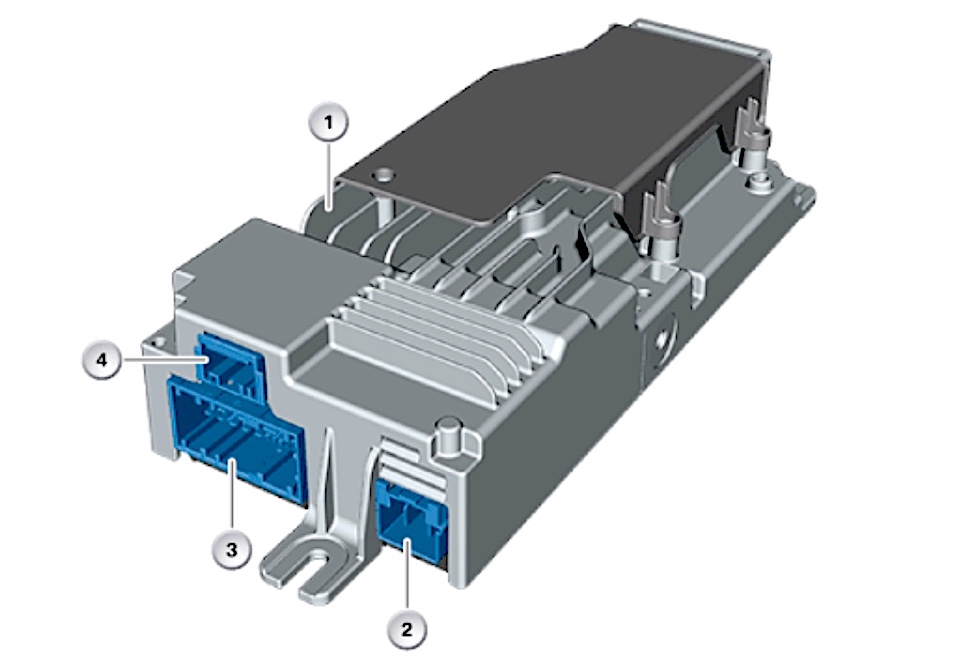 1
4
3
2